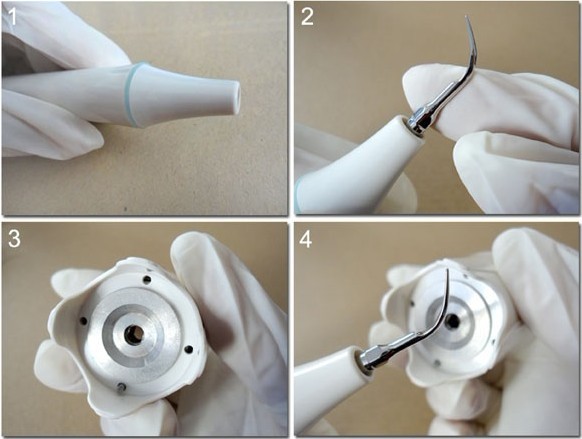 1
2
3
4